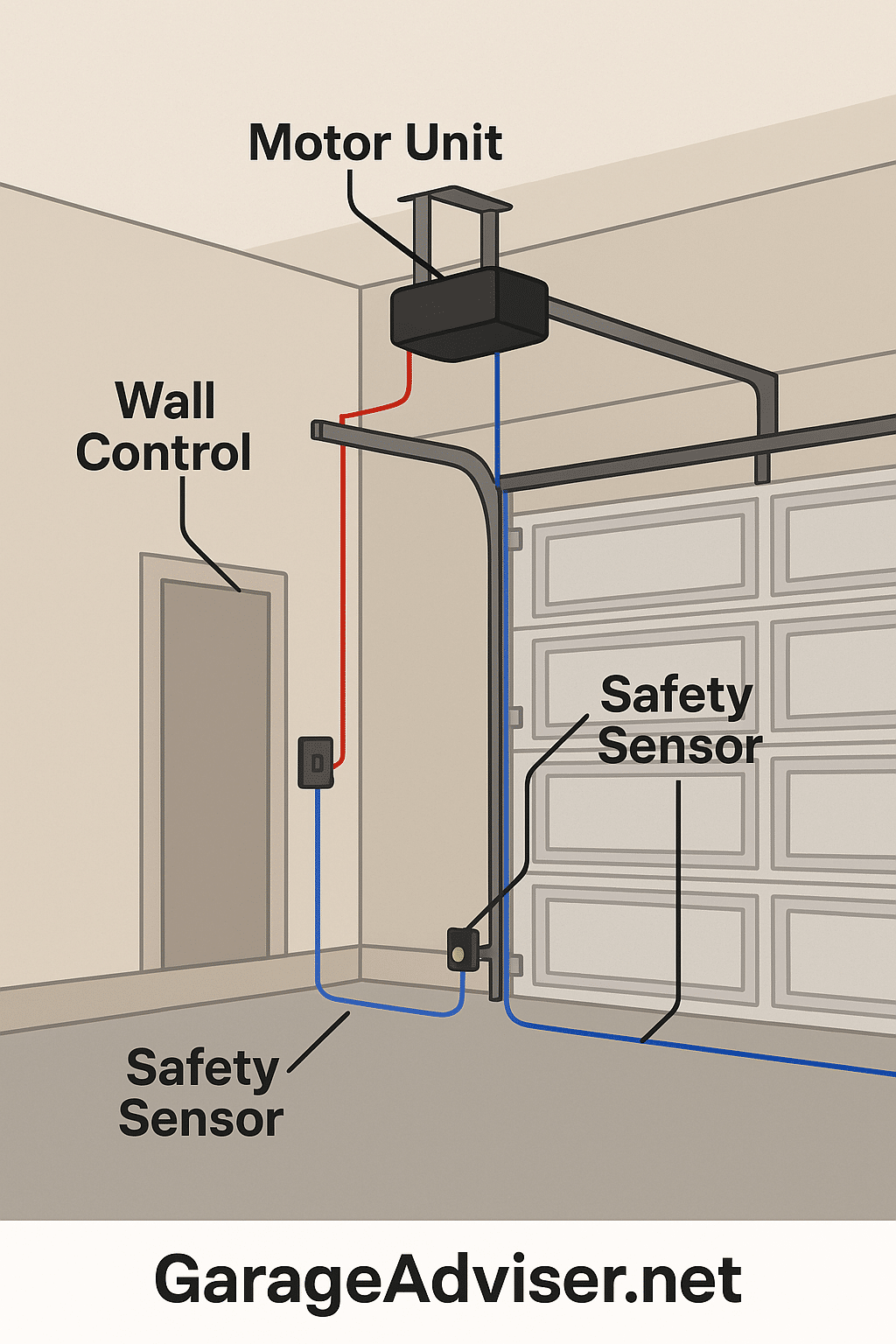 Motor Unit

Wall Control

Safety Sensor

Safety Sensor

GarageAdviser.net